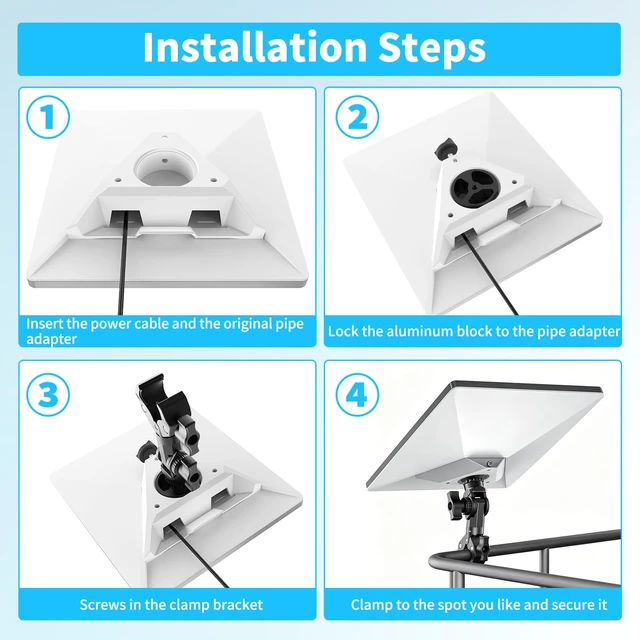 Installation Steps

1

Insert the power cable and the original pipe adapter

2

Lock the aluminum block to the pipe adapter

3

Screws in the clamp bracket

4

Clamp to the spot you like and secure it