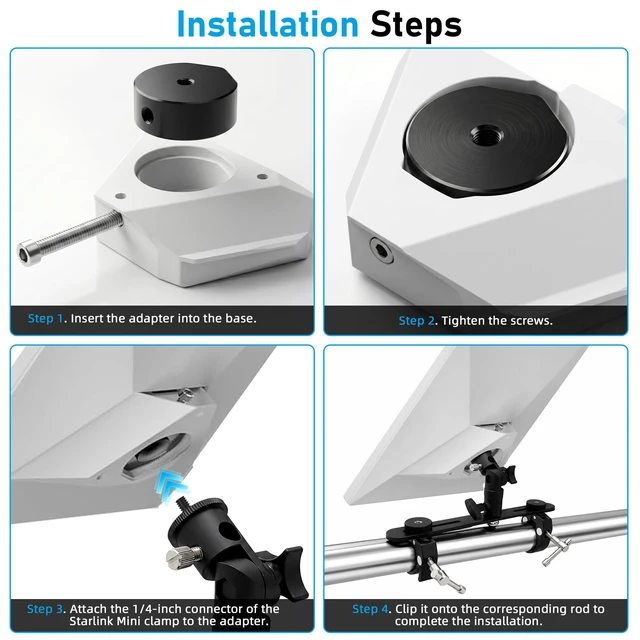 Installation Steps

Step 1. Insert the adapter into the base.

Step 2. Tighten the screws.

Step 3. Attach the 1/4-inch connector of the Starlink Mini clamp to the adapter.

Step 4. Clip it onto the corresponding rod to complete the installation.