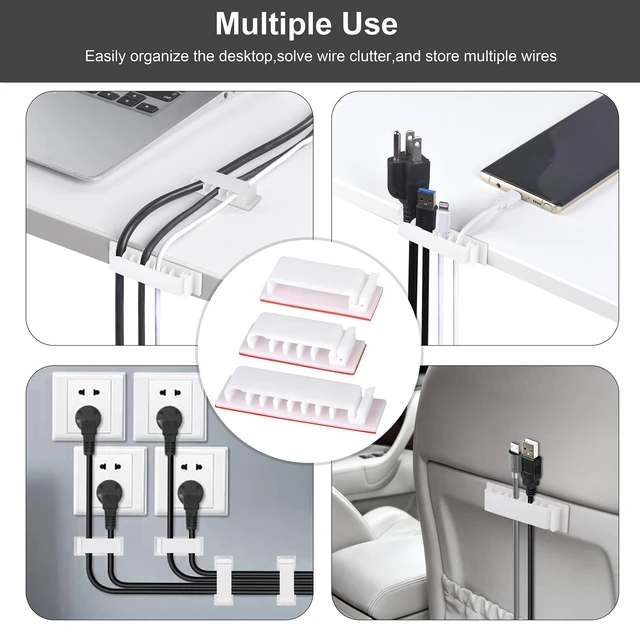 Multiple Use

Easily organize the desktop,solve wire clutter,and store multiple wires