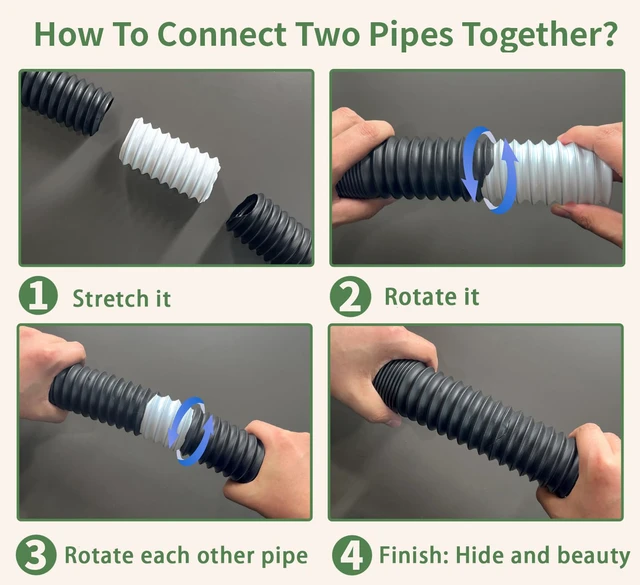 How To Connect Two Pipes Together?

1 Stretch it

2 Rotate it

3 Rotate each other pipe

4 Finish: Hide and beauty