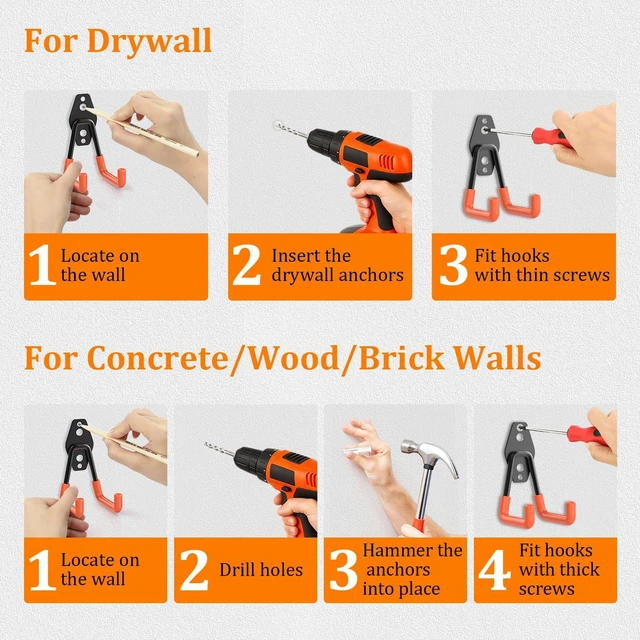 For Drywall

1 Locate on the wall

2 Insert the drywall anchors

3 Fit hooks with thin screws

For Concrete/Wood/Brick Walls

1 Locate on the wall

2 Drill holes

3 Hammer the anchors into place

4 Fit hooks with thick screws