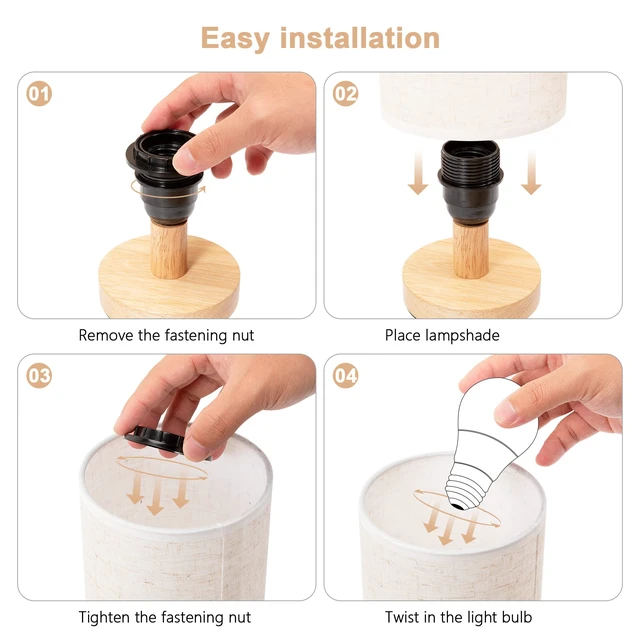 Easy installation

01

Remove the fastening nut

02

Place lampshade

03

Tighten the fastening nut

04

Twist in the light bulb