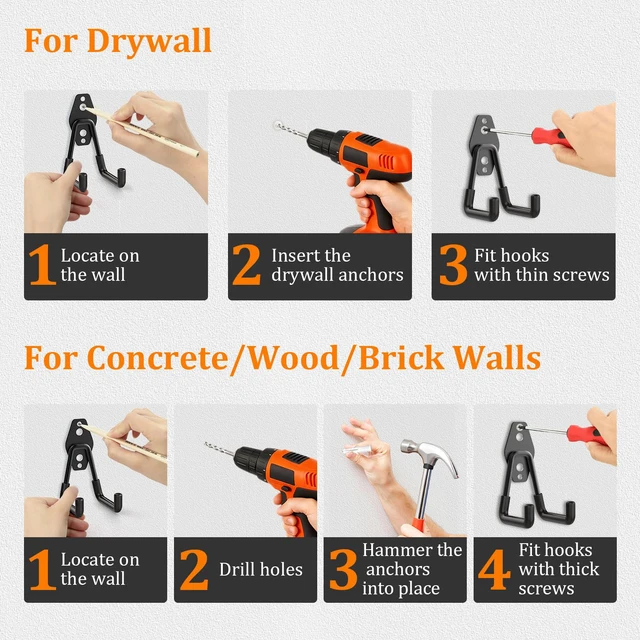 For Drywall

1 Locate on the wall

2 Insert the drywall anchors

3 Fit hooks with thin screws

For Concrete/Wood/Brick Walls

1 Locate on the wall

2 Drill holes

3 Hammer the anchors into place

4 Fit hooks with thick screws