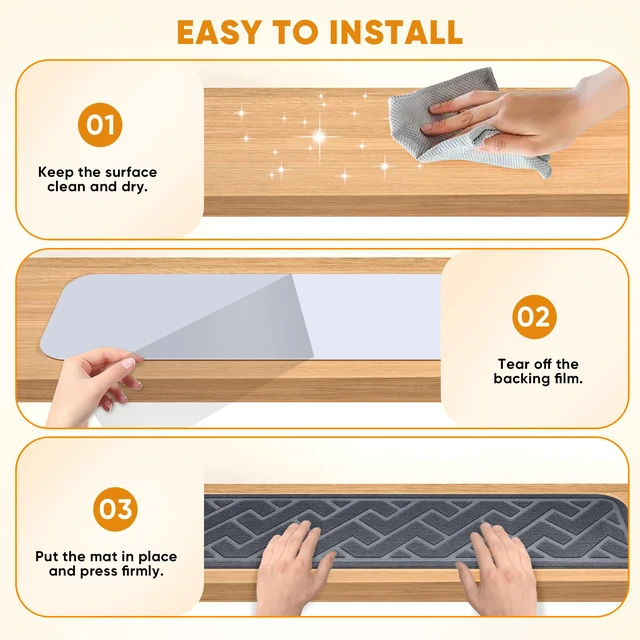 EASY TO INSTALL

01

Keep the surface clean and dry.

02

Tear off the backing film.

03

Put the mat in place and press firmly.