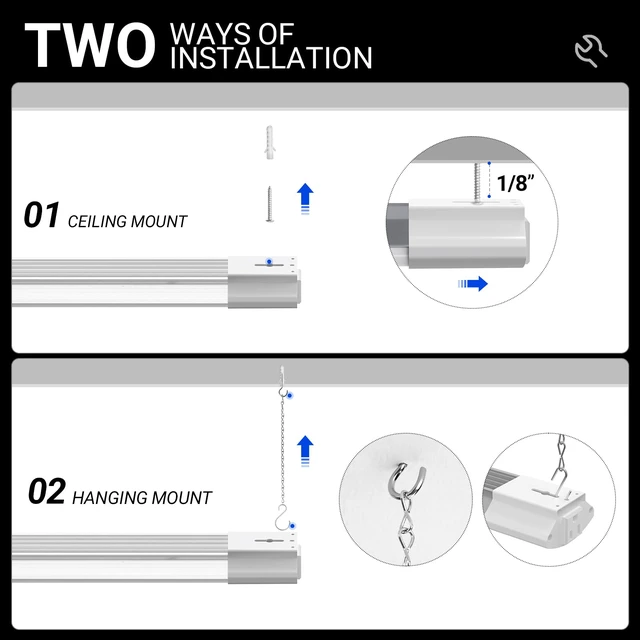 TWO WAYS OF INSTALLATION

01 CEILING MOUNT

1/8"

02 HANGING MOUNT