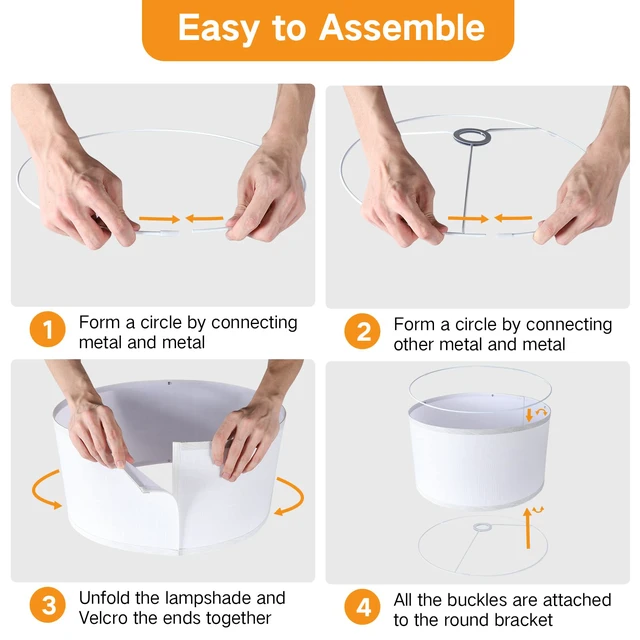 Easy to Assemble

1 Form a circle by connecting metal and metal

2 Form a circle by connecting other metal and metal

3 Unfold the lampshade and Velcro the ends together

4 All the buckles are attached to the round bracket