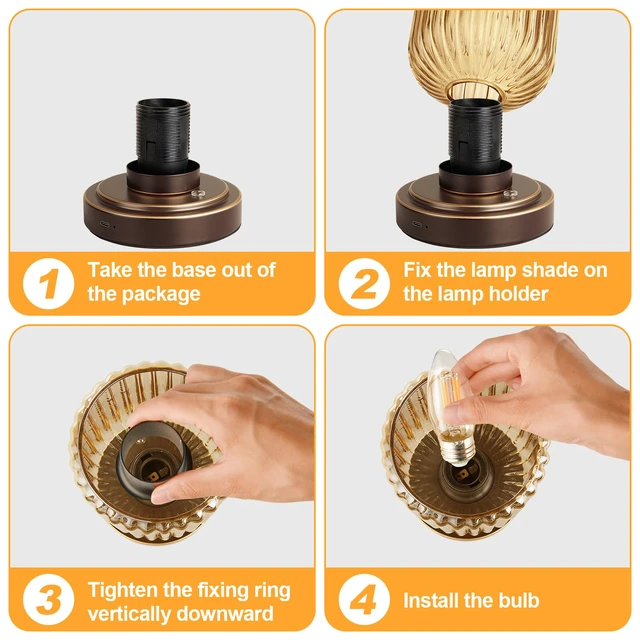 1 Take the base out of the package

2 Fix the lamp shade on the lamp holder

3 Tighten the fixing ring vertically downward

4 Install the bulb