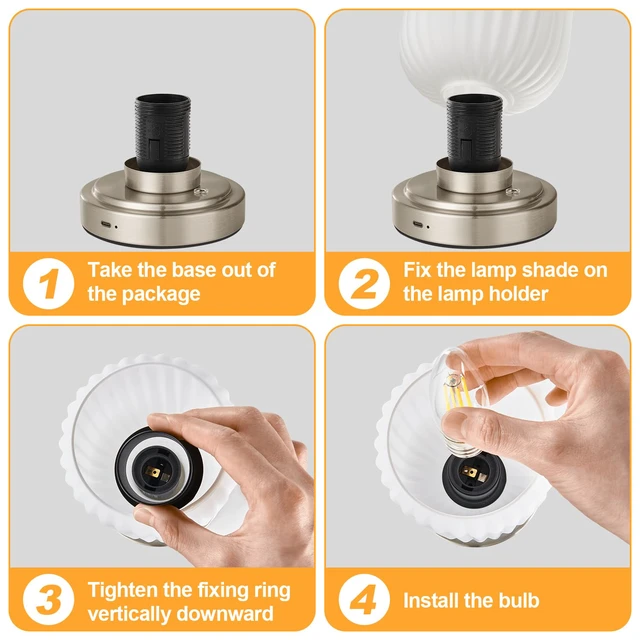 1 Take the base out of the package

2 Fix the lamp shade on the lamp holder

3 Tighten the fixing ring vertically downward

4 Install the bulb