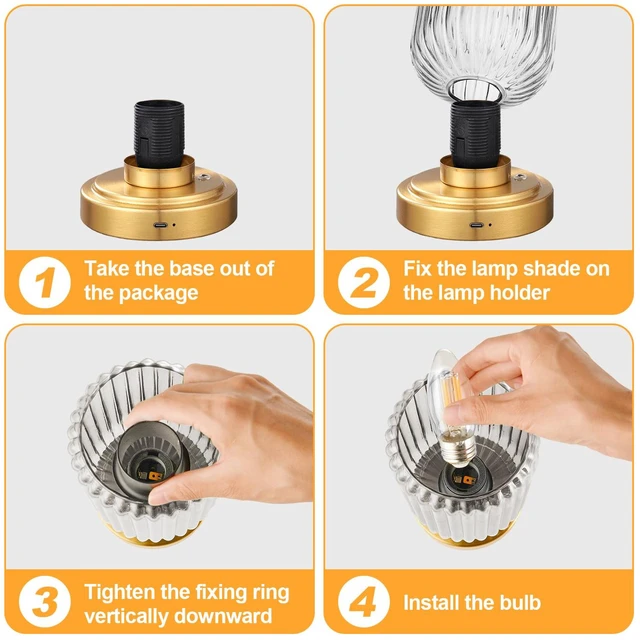 1 Take the base out of the package

2 Fix the lamp shade on the lamp holder

3 Tighten the fixing ring vertically downward

4 Install the bulb