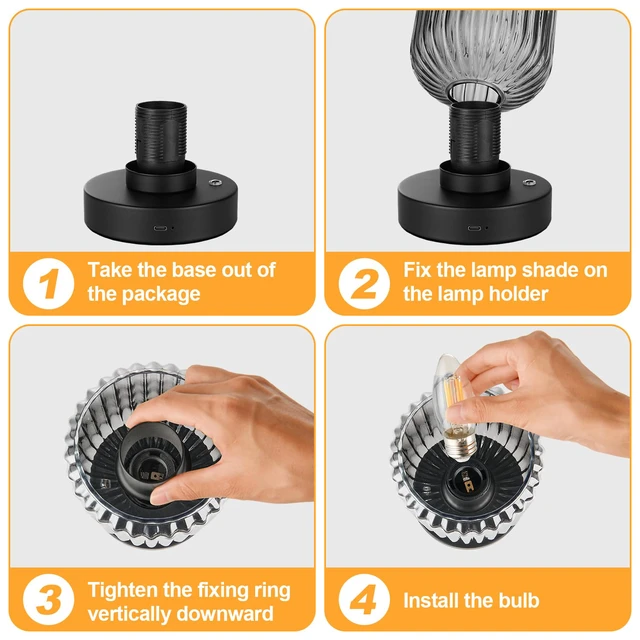 1
Take the base out of the package

2
Fix the lamp shade on the lamp holder

3
Tighten the fixing ring vertically downward

4
Install the bulb