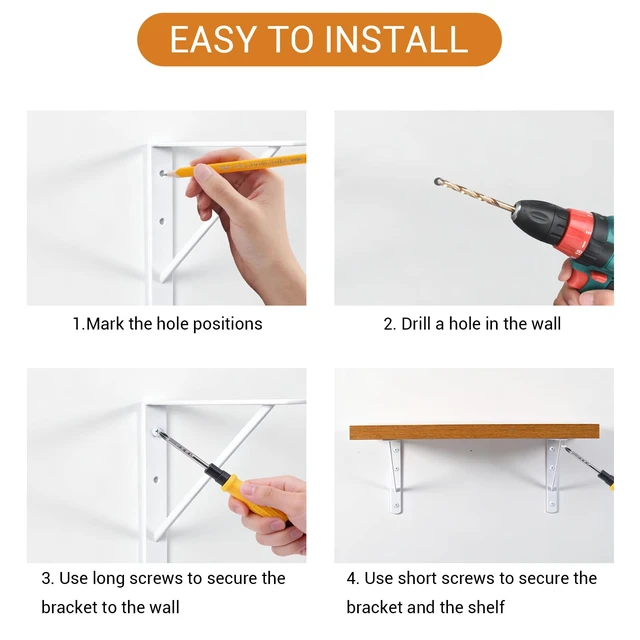 EASY TO INSTALL

1.Mark the hole positions

2. Drill a hole in the wall

3. Use long screws to secure the bracket to the wall

4. Use short screws to secure the bracket and the shelf