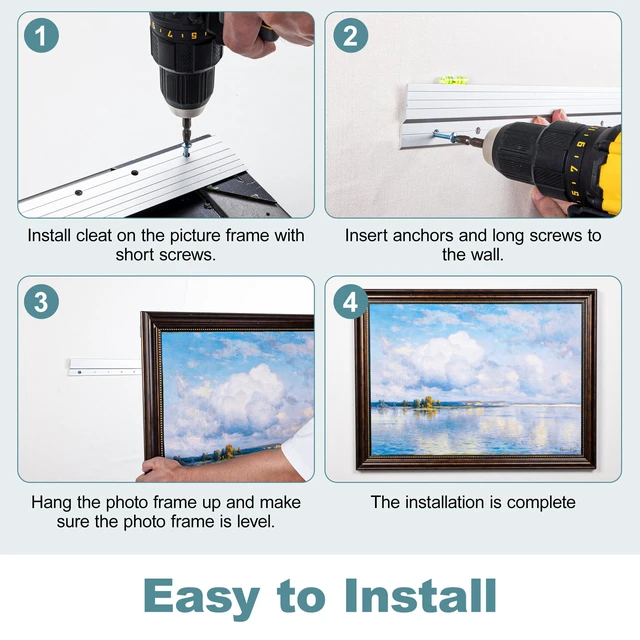 1

Install cleat on the picture frame with short screws.

2

Insert anchors and long screws to the wall.

3

Hang the photo frame up and make sure the photo frame is level.

4

The installation is complete

Easy to Install