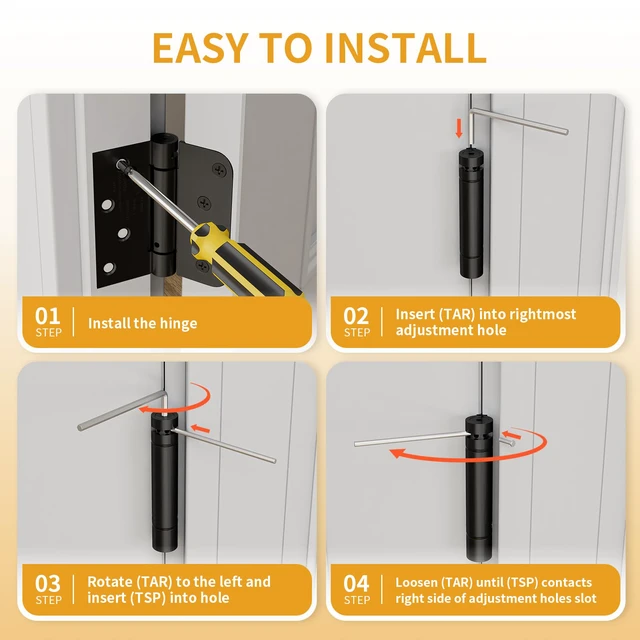 EASY TO INSTALL

01
STEP
Install the hinge

02
STEP
Insert (TAR) into rightmost adjustment hole

03
STEP
Rotate (TAR) to the left and insert (TSP) into hole

04
STEP
Loosen (TAR) until (TSP) contacts right side of adjustment holes slot