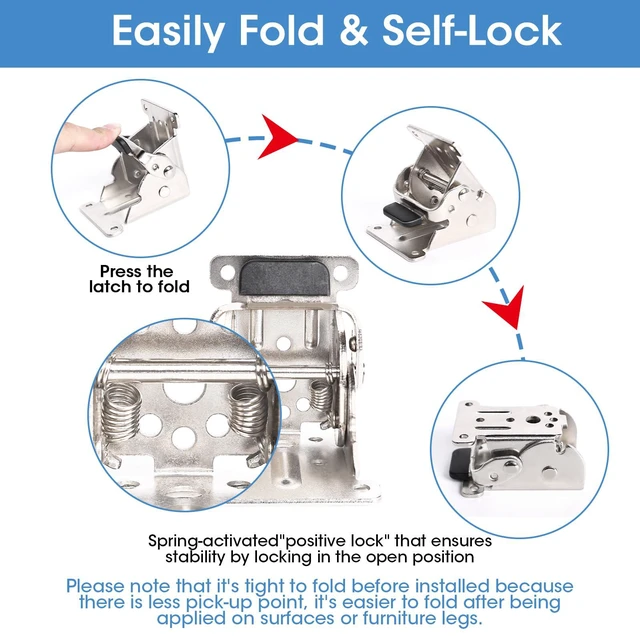 Easily Fold & Self-Lock

Press the latch to fold

Spring-activated"positive lock" that ensures stability by locking in the open position

Please note that it's tight to fold before installed because there is less pick-up point, it's easier to fold after being applied on surfaces or furniture legs.