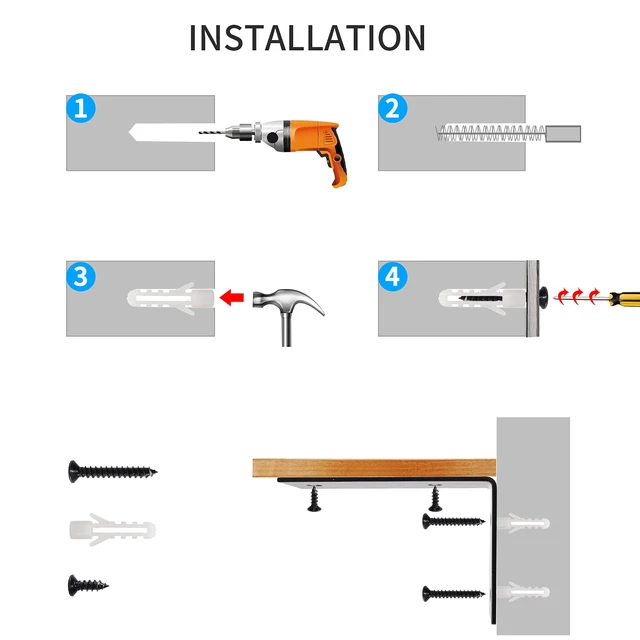 INSTALLATION

1

2

3

4