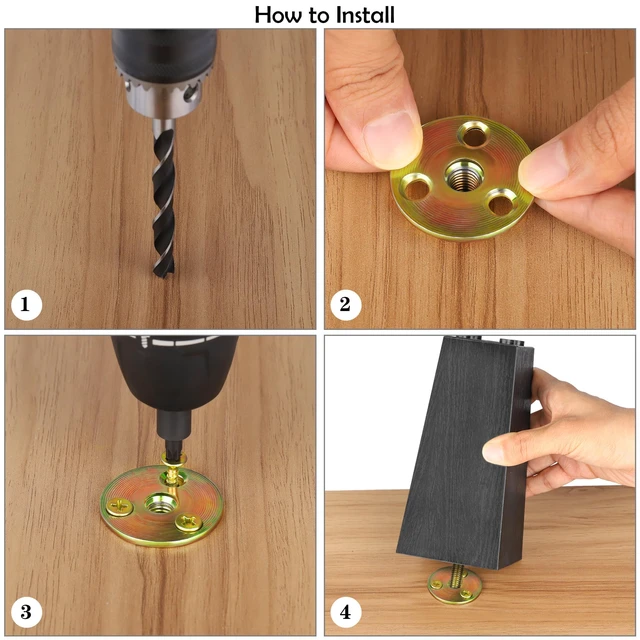 How to Install

1

2

3

4