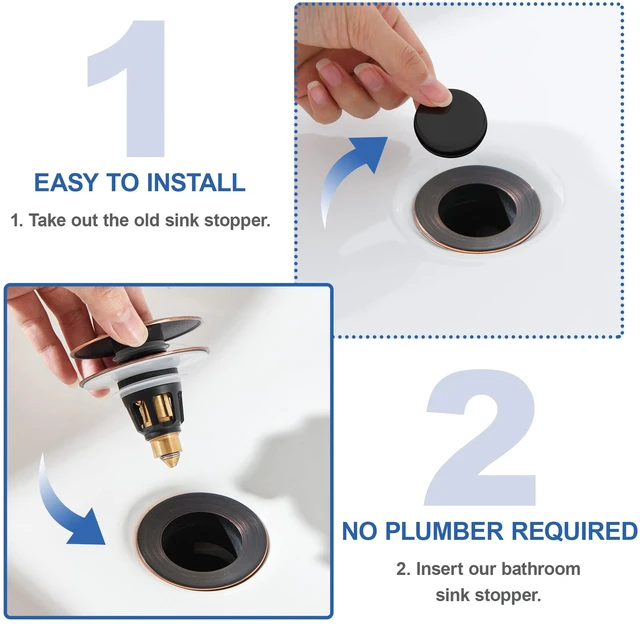 1

EASY TO INSTALL

1. Take out the old sink stopper.

2

NO PLUMBER REQUIRED

2. Insert our bathroom sink stopper.