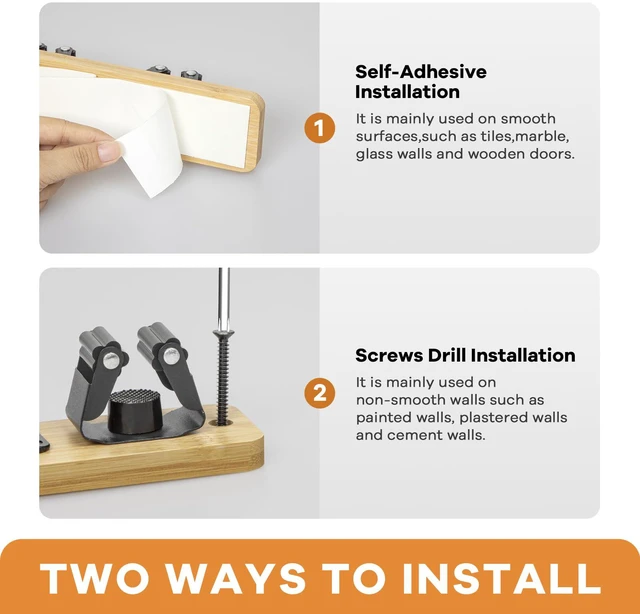 1

Self-Adhesive Installation

It is mainly used on smooth surfaces,such as tiles,marble, glass walls and wooden doors.

2

Screws Drill Installation

It is mainly used on non-smooth walls such as painted walls, plastered walls and cement walls.

TWO WAYS TO INSTALL