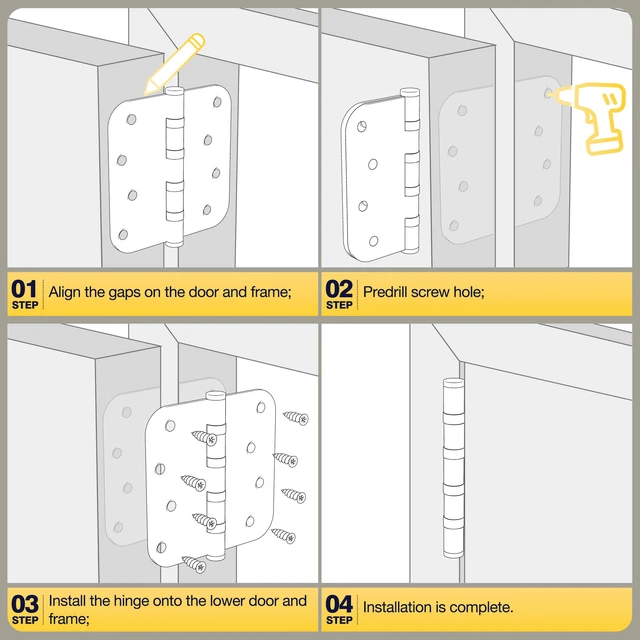 01 STEP Align the gaps on the door and frame;

02 STEP Predrill screw hole;

03 STEP Install the hinge onto the lower door and frame;

04 STEP Installation is complete.