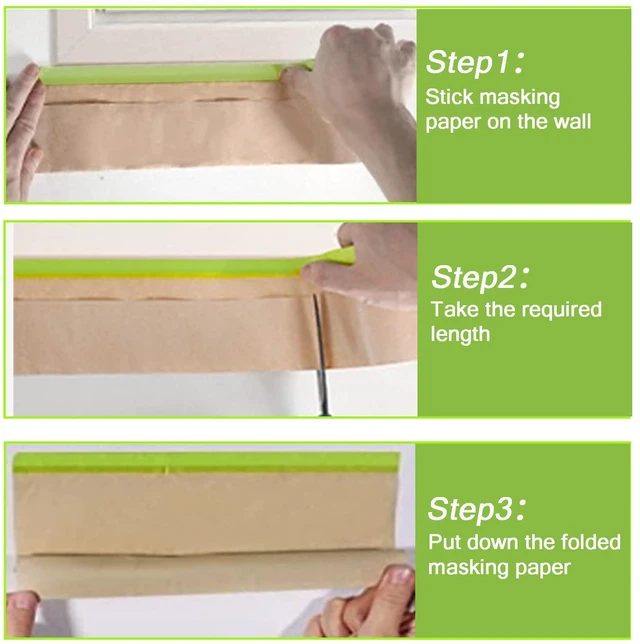 Step1:
Stick masking paper on the wall

Step2:
Take the required length

Step3:
Put down the folded masking paper