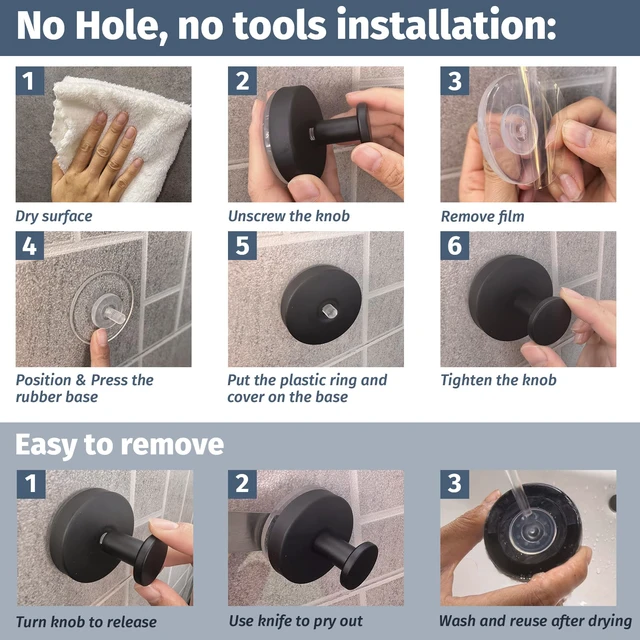 No Hole, no tools installation:

1

Dry surface

2

Unscrew the knob

3

Remove film

4

Position & Press the rubber base

5

Put the plastic ring and cover on the base

6

Tighten the knob

Easy to remove

1

Turn knob to release

2

Use knife to pry out

3

Wash and reuse after drying