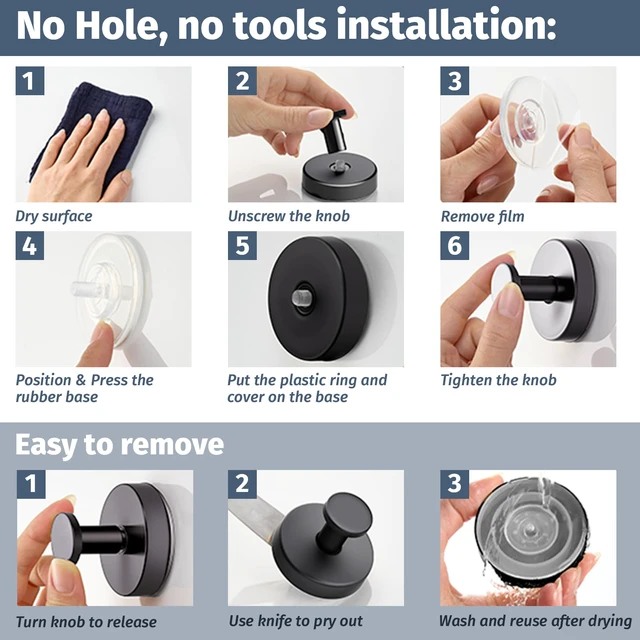 No Hole, no tools installation:

1
Dry surface

2
Unscrew the knob

3
Remove film

4
Position & Press the rubber base

5
Put the plastic ring and cover on the base

6
Tighten the knob

Easy to remove

1
Turn knob to release

2
Use knife to pry out

3
Wash and reuse after drying