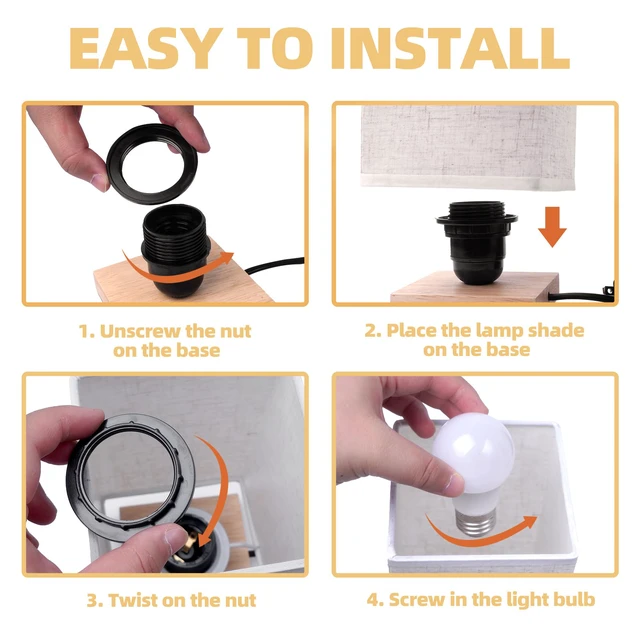 EASY TO INSTALL

1. Unscrew the nut on the base

2. Place the lamp shade on the base

3. Twist on the nut

4. Screw in the light bulb