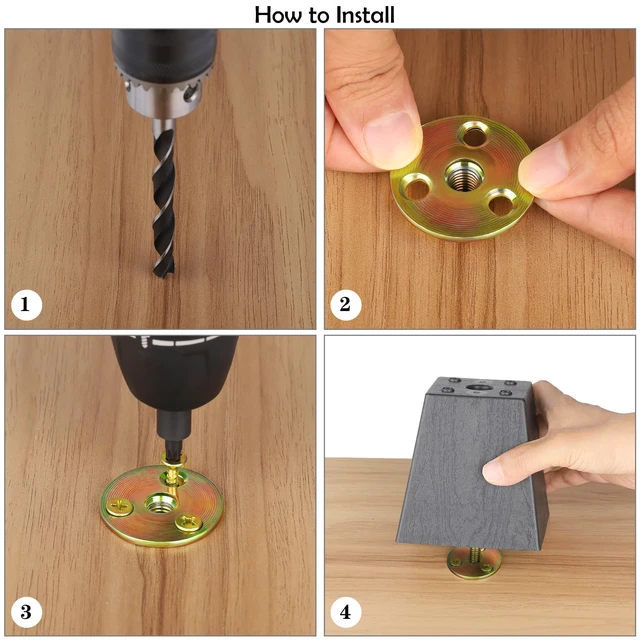 How to Install

1

2

3

4