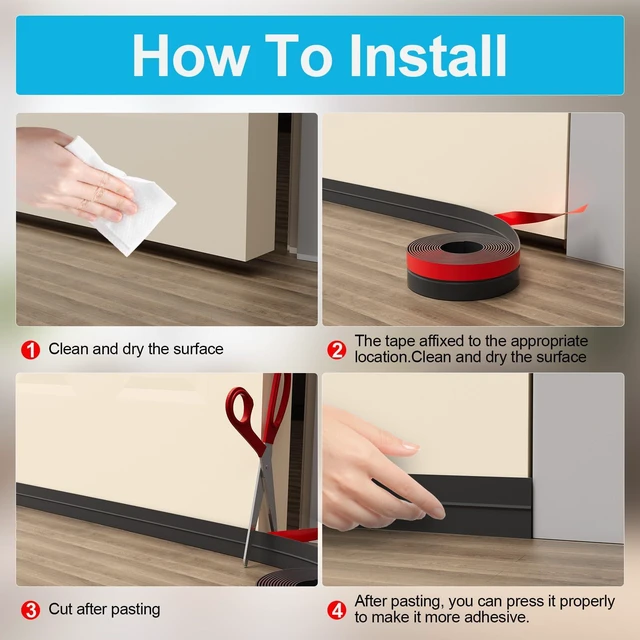 How To Install

1 Clean and dry the surface

2 The tape affixed to the appropriate location.Clean and dry the surface

3 Cut after pasting

4 After pasting, you can press it properly to make it more adhesive.