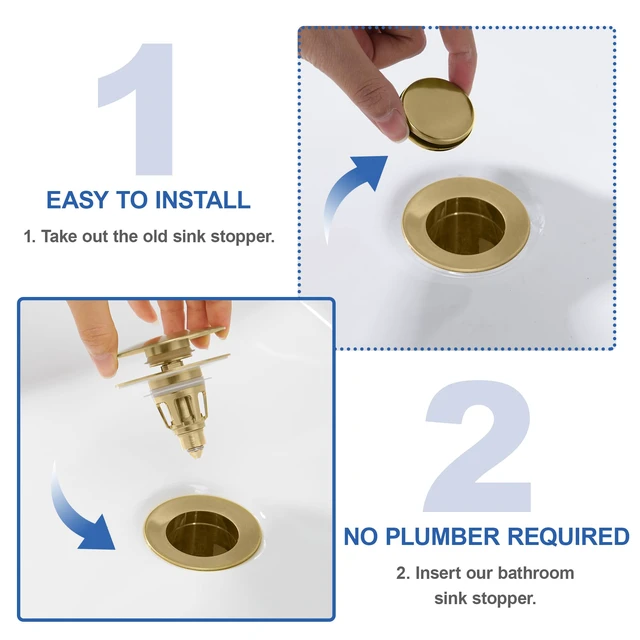 1

EASY TO INSTALL

1. Take out the old sink stopper.

2

NO PLUMBER REQUIRED

2. Insert our bathroom sink stopper.