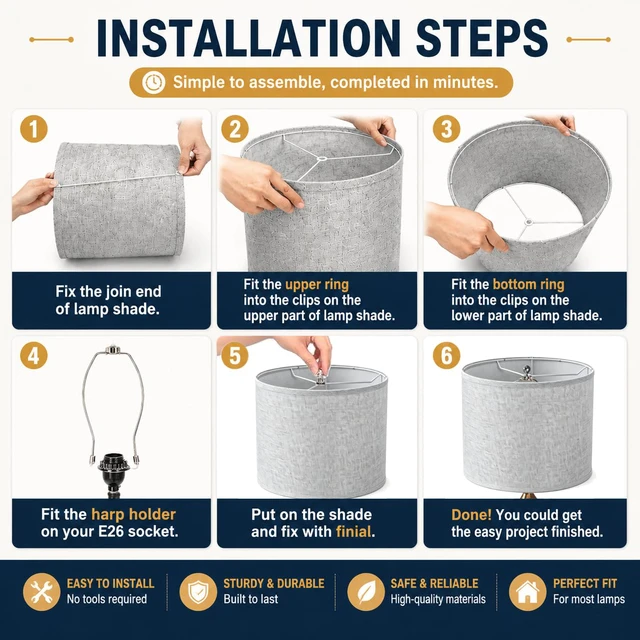 INSTALLATION STEPS

Simple to assemble, completed in minutes.

1
Fix the join end of lamp shade.

2
Fit the upper ring into the clips on the upper part of lamp shade.

3
Fit the bottom ring into the clips on the lower part of lamp shade.

4
Fit the harp holder on your E26 socket.

5
Put on the shade and fix with finial.

6
Done! You could get the easy project finished.

EASY TO INSTALL
No tools required

STURDY & DURABLE
Built to last

SAFE & RELIABLE
High-quality materials

PERFECT FIT
For most lamps