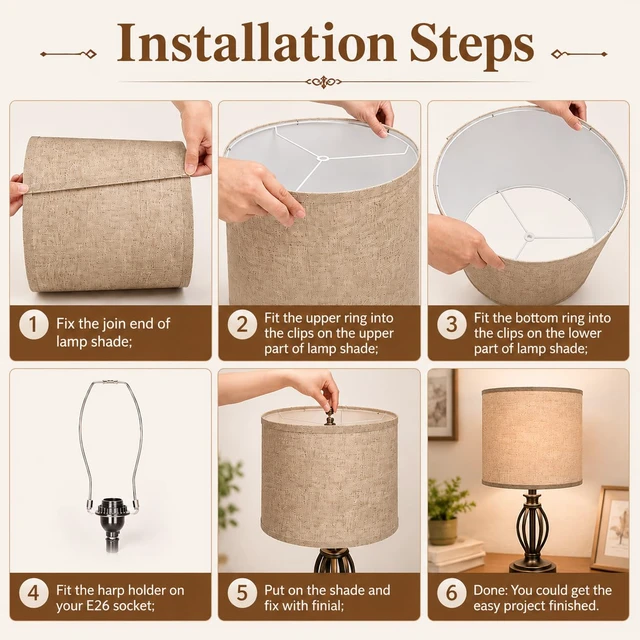 Installation Steps

1 Fix the join end of lamp shade;

2 Fit the upper ring into the clips on the upper part of lamp shade;

3 Fit the bottom ring into the clips on the lower part of lamp shade;

4 Fit the harp holder on your E26 socket;

5 Put on the shade and fix with finial;

6 Done: You could get the easy project finished.