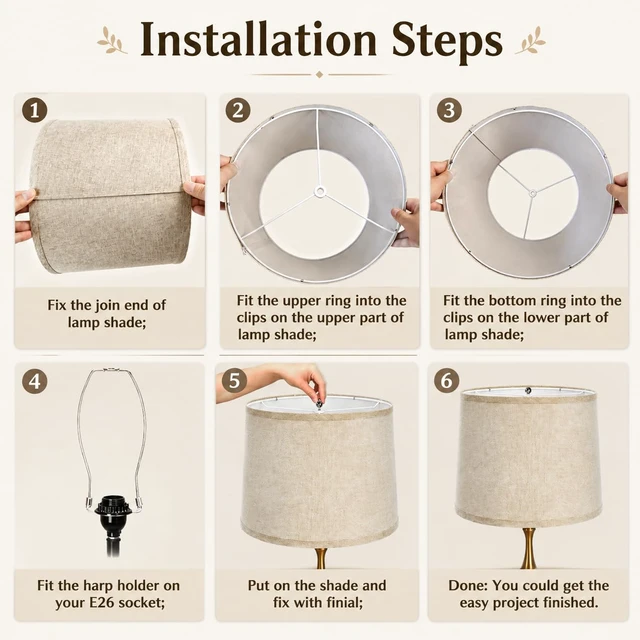 Installation Steps

1

Fix the join end of lamp shade;

2

Fit the upper ring into the clips on the upper part of lamp shade;

3

Fit the bottom ring into the clips on the lower part of lamp shade;

4

Fit the harp holder on your E26 socket;

5

Put on the shade and fix with finial;

6

Done: You could get the easy project finished.