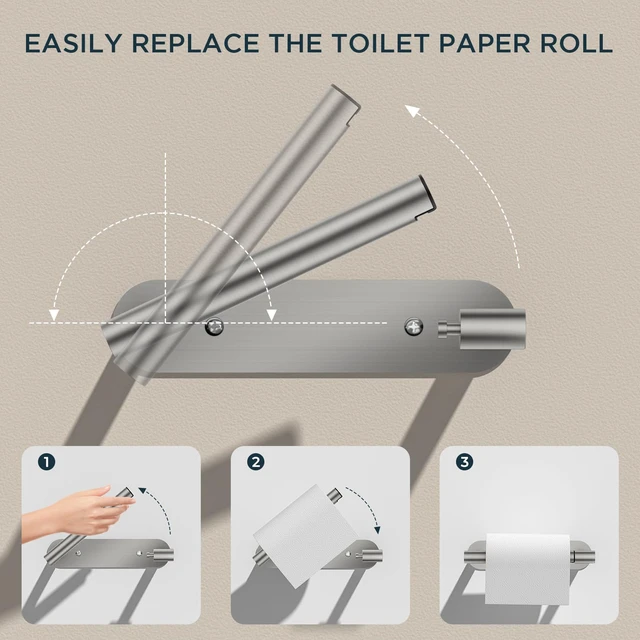 EASILY REPLACE THE TOILET PAPER ROLL

1

2

3