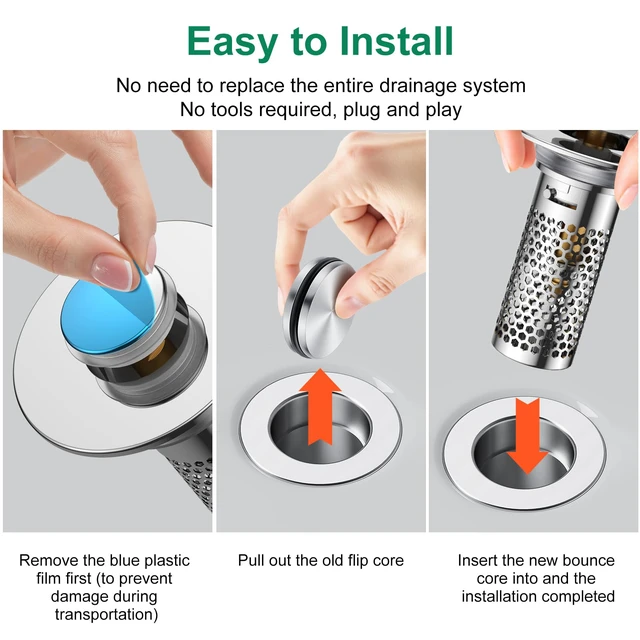 Easy to Install

No need to replace the entire drainage system
No tools required, plug and play

Remove the blue plastic film first (to prevent damage during transportation)

Pull out the old flip core

Insert the new bounce core into and the installation completed