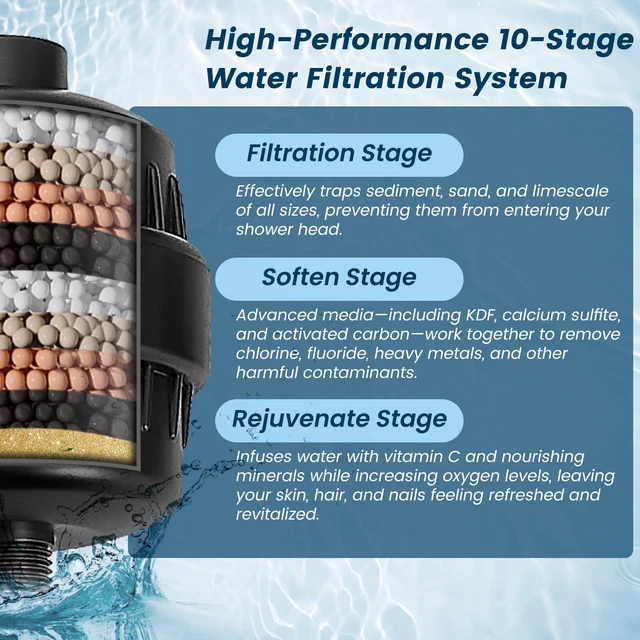 High-Performance 10-Stage Water Filtration System

Filtration Stage

Effectively traps sediment, sand, and limescale of all sizes, preventing them from entering your shower head.

Soften Stage

Advanced media—including KDF, calcium sulfite, and activated carbon—work together to remove chlorine, fluoride, heavy metals, and other harmful contaminants.

Rejuvenate Stage

Infuses water with vitamin C and nourishing minerals while increasing oxygen levels, leaving your skin, hair, and nails feeling refreshed and revitalized.