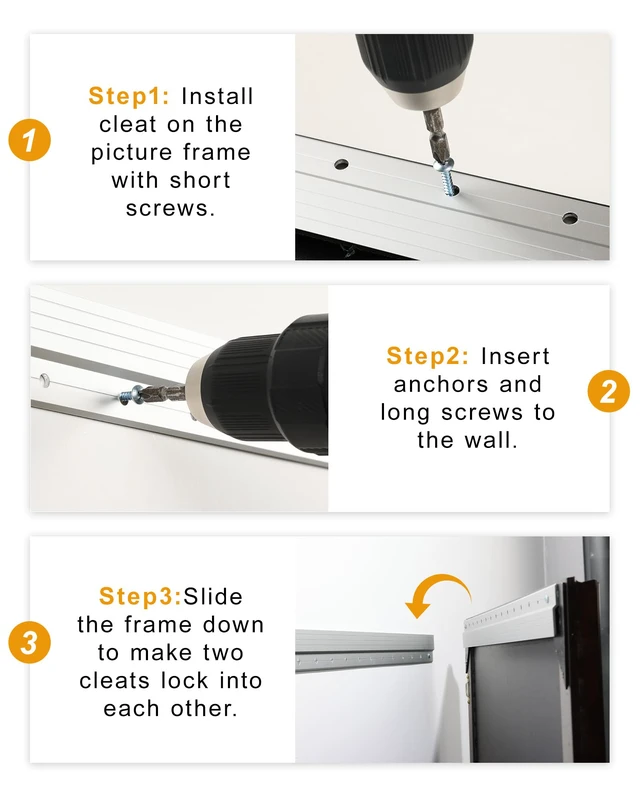 1

Step1: Install cleat on the picture frame with short screws.

Step2: Insert anchors and long screws to the wall.

2

3

Step3:Slide the frame down to make two cleats lock into each other.