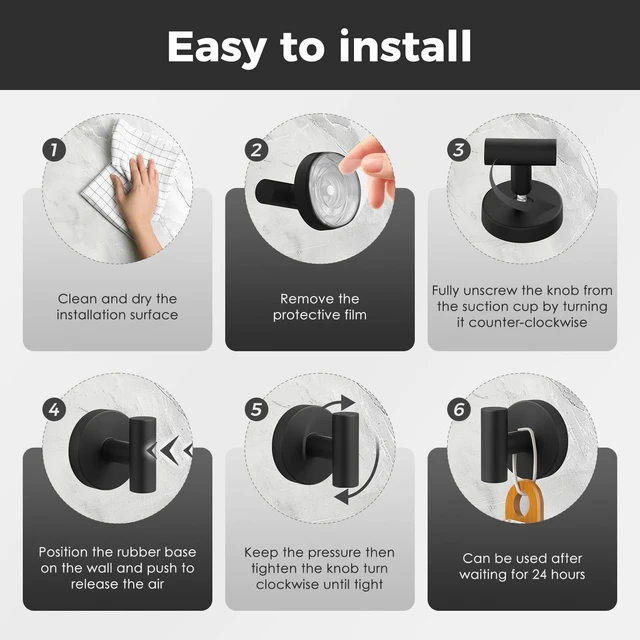 Easy to install

1

Clean and dry the installation surface

2

Remove the protective film

3

Fully unscrew the knob from the suction cup by turning it counter-clockwise

4

Position the rubber base on the wall and push to release the air

5

Keep the pressure then tighten the knob turn clockwise until tight

6

Can be used after waiting for 24 hours