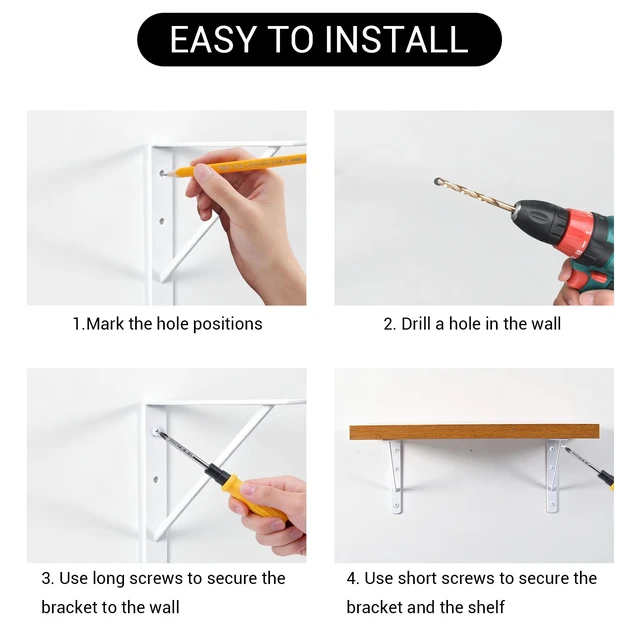 EASY TO INSTALL

1.Mark the hole positions

2. Drill a hole in the wall

3. Use long screws to secure the bracket to the wall

4. Use short screws to secure the bracket and the shelf