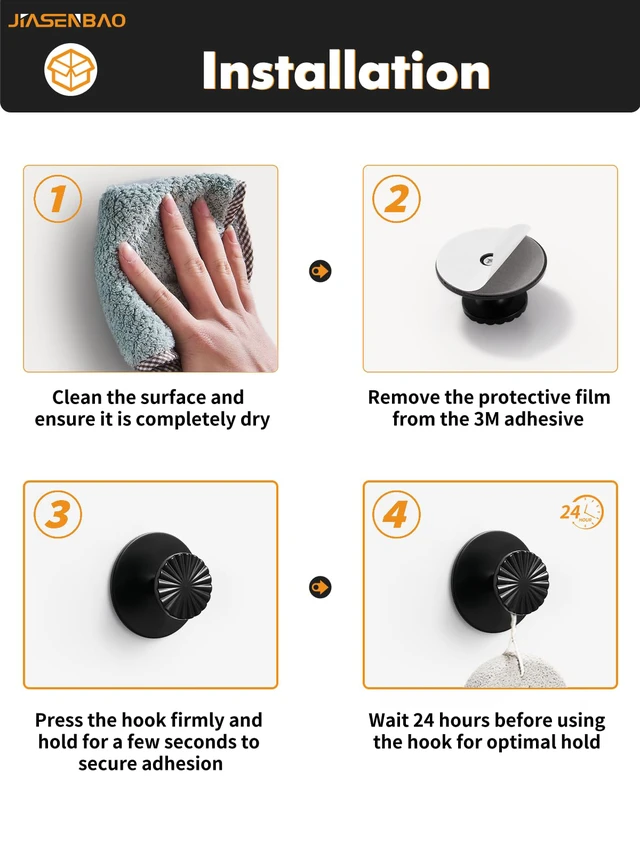 JIASENBAO

Installation

1

Clean the surface and ensure it is completely dry

2

Remove the protective film from the 3M adhesive

3

Press the hook firmly and hold for a few seconds to secure adhesion

4

24 HOUR

Wait 24 hours before using the hook for optimal hold