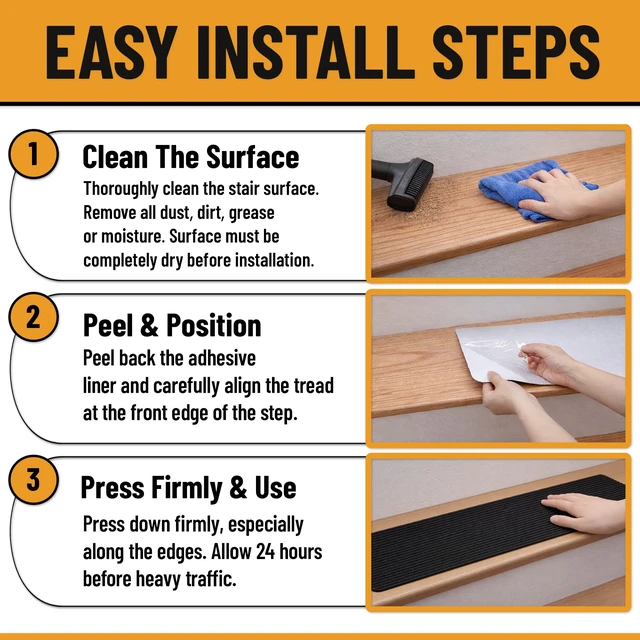 EASY INSTALL STEPS

1

Clean The Surface

Thoroughly clean the stair surface. Remove all dust, dirt, grease or moisture. Surface must be completely dry before installation.

2

Peel & Position

Peel back the adhesive liner and carefully align the tread at the front edge of the step.

3

Press Firmly & Use

Press down firmly, especially along the edges. Allow 24 hours before heavy traffic.