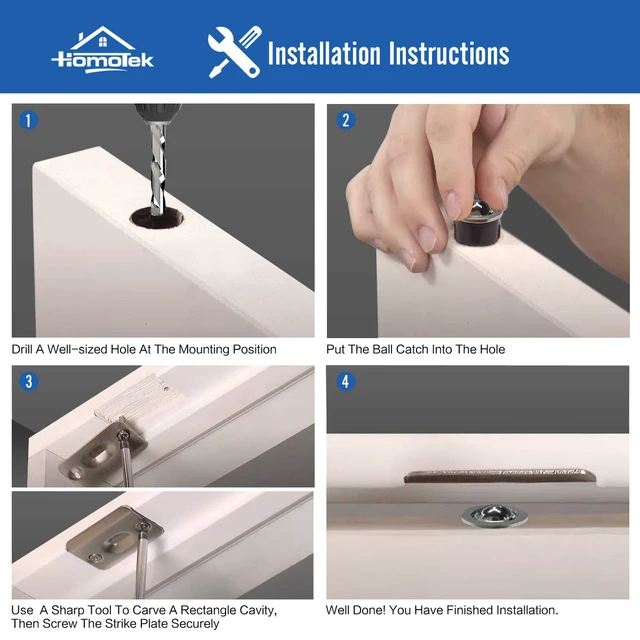 HomoTek

Installation Instructions

1

Drill A Well-sized Hole At The Mounting Position

2

Put The Ball Catch Into The Hole

3

Use A Sharp Tool To Carve A Rectangle Cavity, Then Screw The Strike Plate Securely

4

Well Done! You Have Finished Installation.