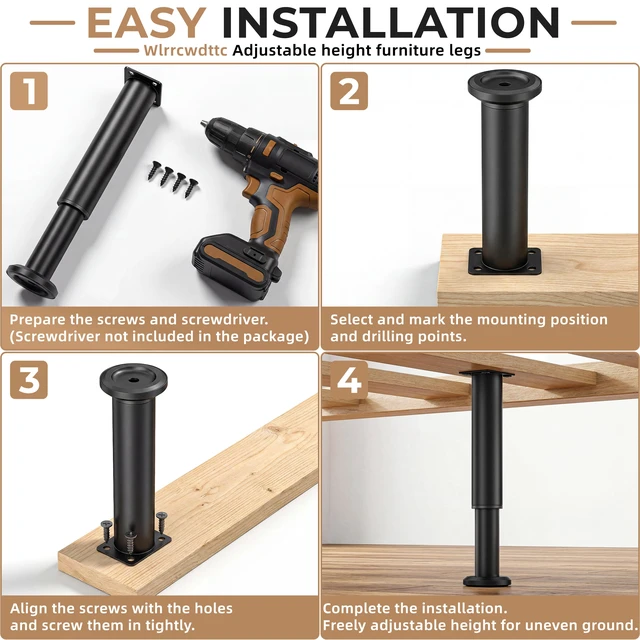 EASY INSTALLATION

Wlrrcwdttc Adjustable height furniture legs

1

Prepare the screws and screwdriver. (Screwdriver not included in the package)

2

Select and mark the mounting position and drilling points.

3

Align the screws with the holes and screw them in tightly.

4

Complete the installation. Freely adjustable height for uneven ground.