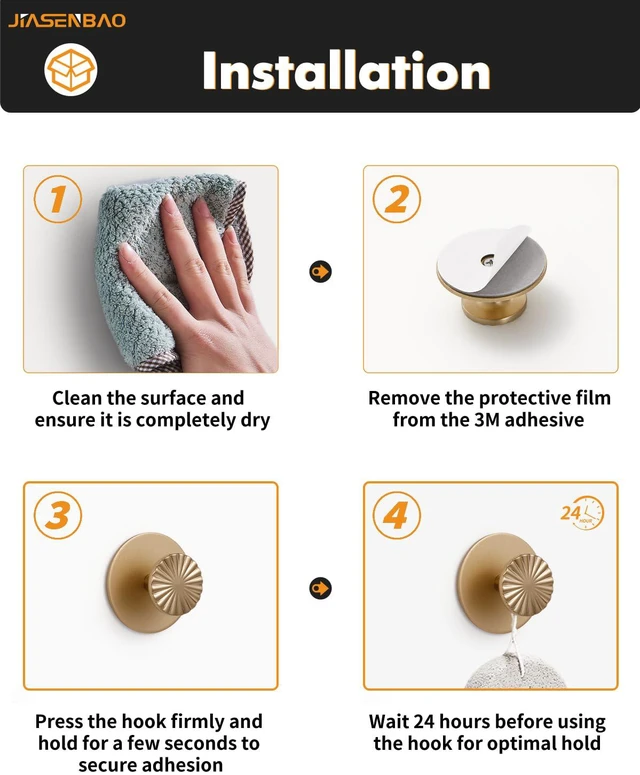 JIASENBAO

Installation

1

Clean the surface and ensure it is completely dry

2

Remove the protective film from the 3M adhesive

3

Press the hook firmly and hold for a few seconds to secure adhesion

4

24 HOUR

Wait 24 hours before using the hook for optimal hold