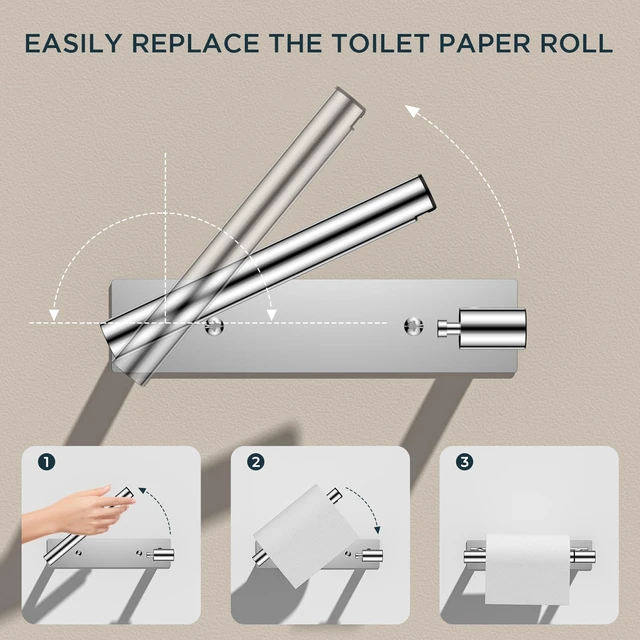 EASILY REPLACE THE TOILET PAPER ROLL

1

2

3