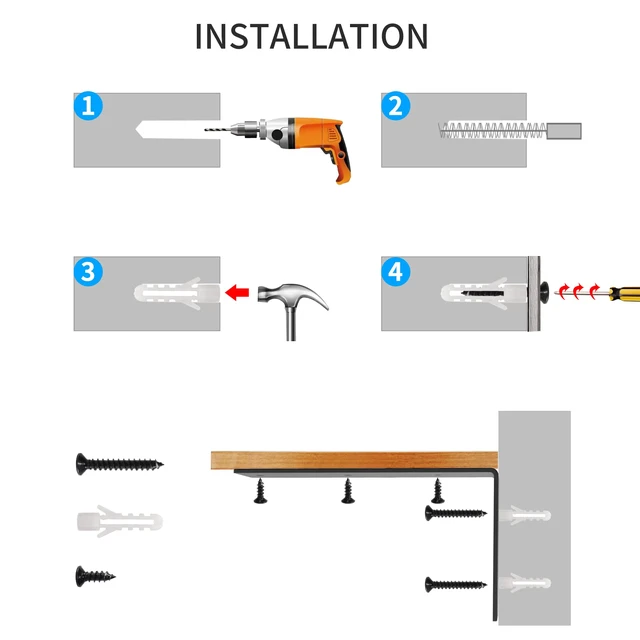 INSTALLATION

1

2

3

4