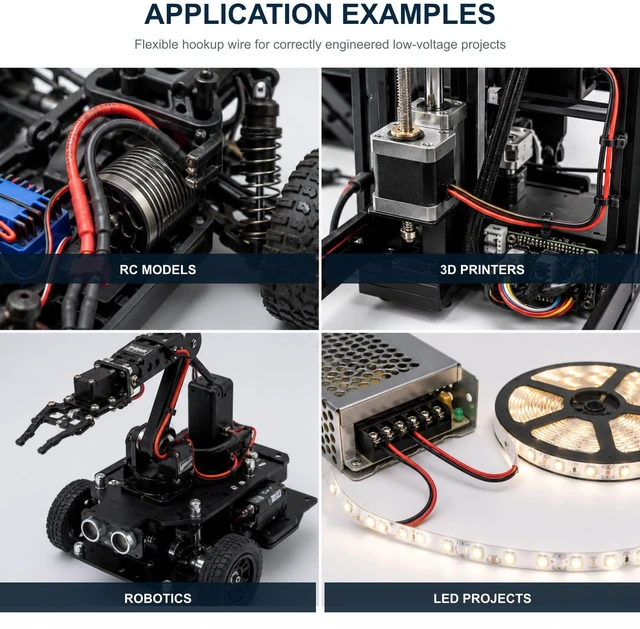 APPLICATION EXAMPLES

Flexible hookup wire for correctly engineered low-voltage projects

RC MODELS

3D PRINTERS

ROBOTICS

LED PROJECTS