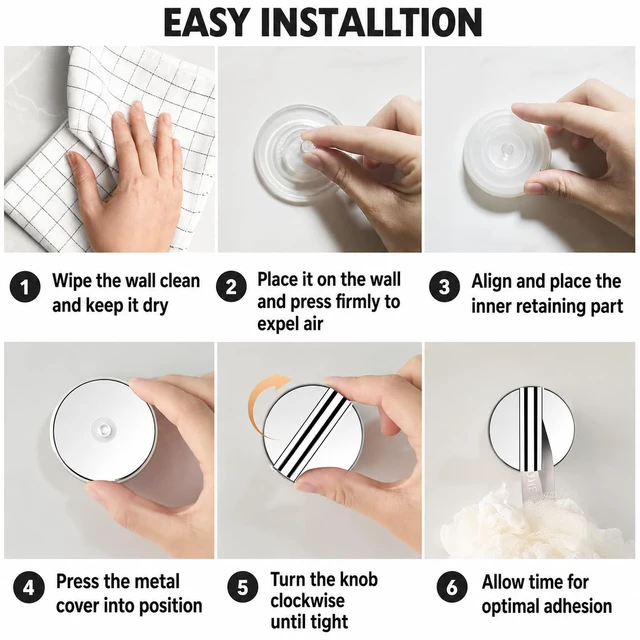 EASY INSTALLTION

1 Wipe the wall clean and keep it dry

2 Place it on the wall and press firmly to expel air

3 Align and place the inner retaining part

4 Press the metal cover into position

5 Turn the knob clockwise until tight

6 Allow time for optimal adhesion