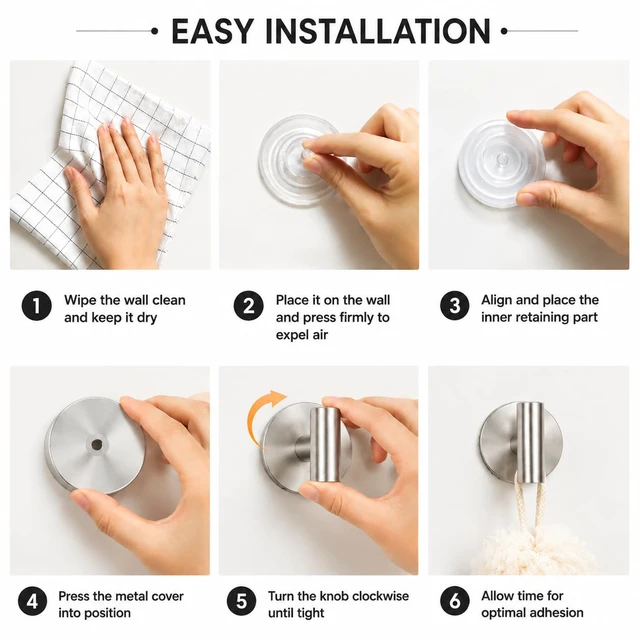 EASY INSTALLATION

1 Wipe the wall clean and keep it dry

2 Place it on the wall and press firmly to expel air

3 Align and place the inner retaining part

4 Press the metal cover into position

5 Turn the knob clockwise until tight

6 Allow time for optimal adhesion