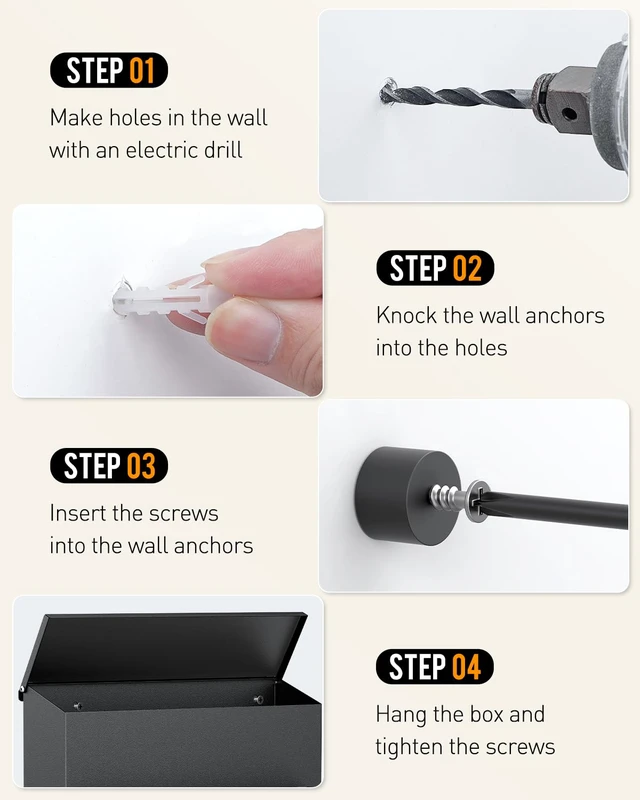 STEP 01
Make holes in the wall with an electric drill

STEP 02
Knock the wall anchors into the holes

STEP 03
Insert the screws into the wall anchors

STEP 04
Hang the box and tighten the screws